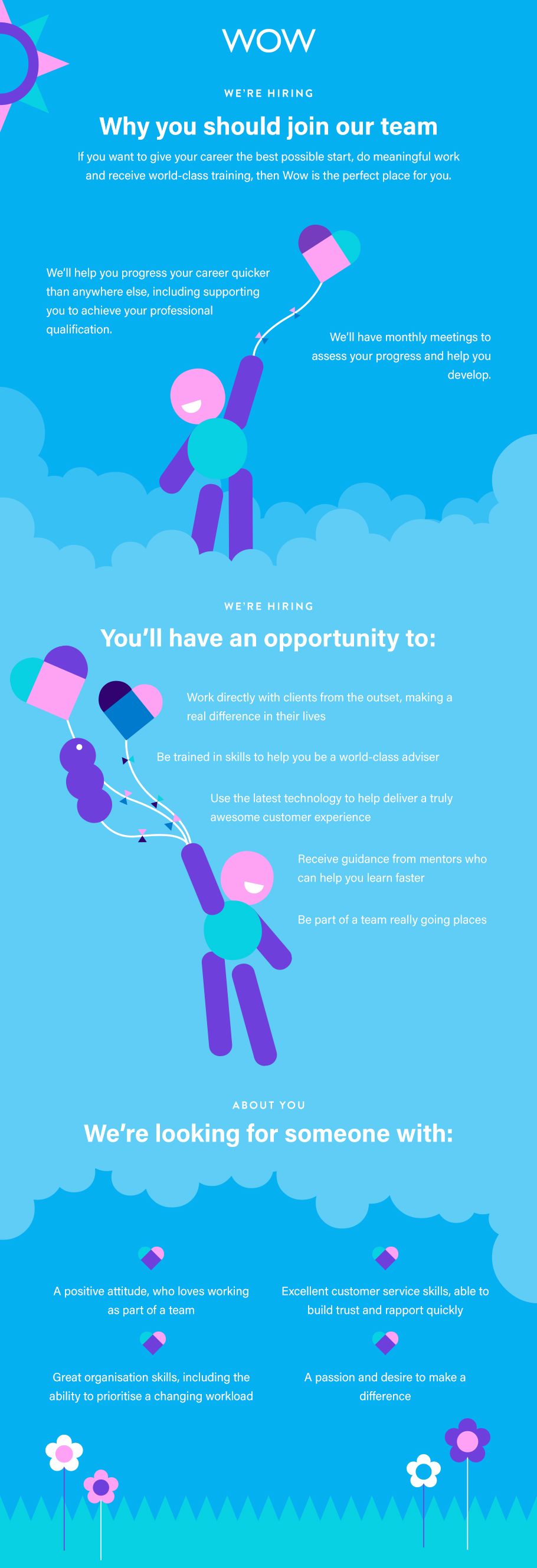 WOW

WE'RE HIRING

Why you should join our team

If you want to give your career the best possible start, do meaningful work and receive world-class training, then Wow is the perfect place for you.

We'll help you progress your career quicker than anywhere else, including supporting you to achieve your professional qualification.

We'll have monthly meetings to assess your progress and help you develop.

WE'RE HIRING

You'll have an opportunity to:

Work directly with clients from the outset, making a real difference in their lives

Be trained in skills to help you be a world-class adviser

Use the latest technology to help deliver a truly awesome customer experience

Receive guidance from mentors who can help you learn faster

Be part of a team really going places

ABOUT YOU

We're looking for someone with:

A positive attitude, who loves working as part of a team

Excellent customer service skills, able to build trust and rapport quickly

Great organisation skills, including the ability to prioritise a changing workload

A passion and desire to make a difference