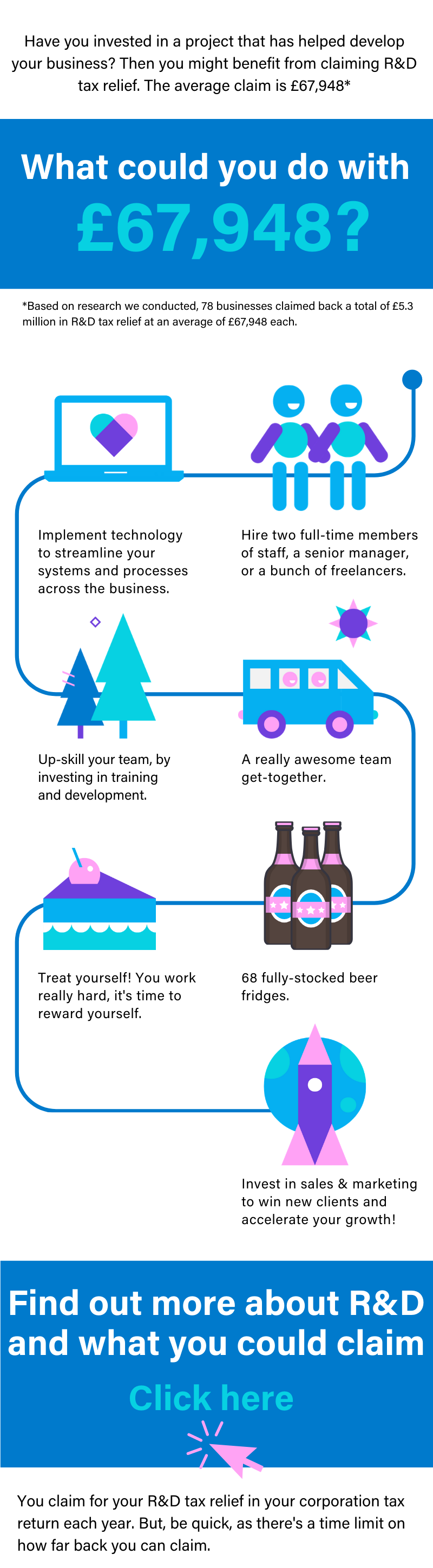 Have you invested in a project that has helped develop your business? Then you might benefit from claiming R&D tax relief. The average claim is £67,948*

What could you do with £67,948?

*Based on research we conducted, 78 businesses claimed back a total of £5.3 million in R&D tax relief at an average of £67,948 each.

Implement technology to streamline your systems and processes across the business.

Hire two full-time members of staff, a senior manager, or a bunch of freelancers.

Up-skill your team, by investing in training and development.

A really awesome team get-together.

Treat yourself! You work really hard, it's time to reward yourself.

68 fully-stocked beer fridges.

Invest in sales & marketing to win new clients and accelerate your growth!

Find out more about R&D and what you could claim

Click here

You claim for your R&D tax relief in your corporation tax return each year. But, be quick, as there's a time limit on how far back you can claim.